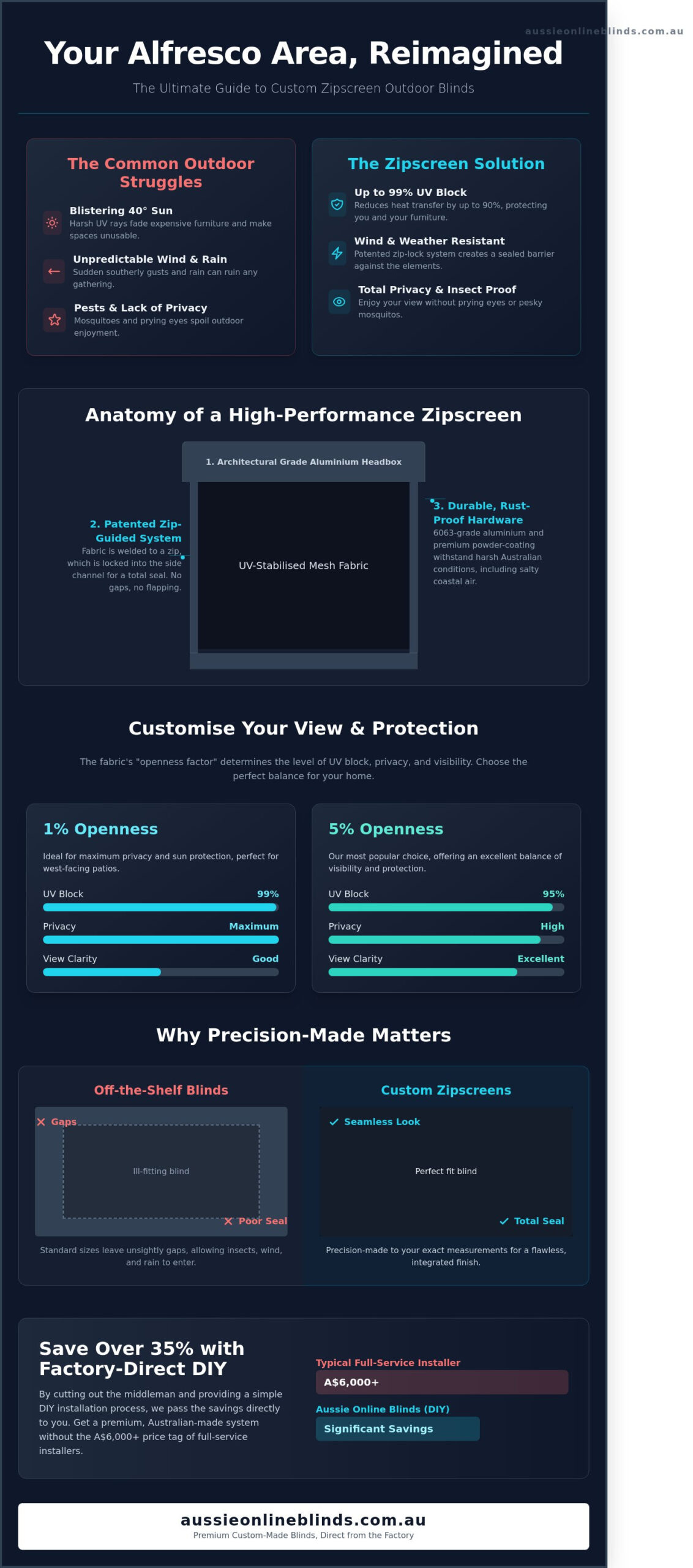 aussieonlineblinds.com.au

Your Alfresco Area, Reimagined

The Ultimate Guide to Custom Zipscreen Outdoor Blinds

The Common Outdoor Struggles

Blistering 40° Sun
Harsh UV rays fade expensive furniture and make spaces unusable.

Unpredictable Wind & Rain
Sudden southerly gusts and rain can ruin any gathering.

Pests & Lack of Privacy
Mosquitoes and prying eyes spoil outdoor enjoyment.

The Zipscreen Solution

Up to 99% UV Block
Reduces heat transfer by up to 90%, protecting you and your furniture.

Wind & Weather Resistant
Patented zip-lock system creates a sealed barrier against the elements.

Total Privacy & Insect Proof
Enjoy your view without prying eyes or pesky mosquitos.

Anatomy of a High-Performance Zipscreen

1. Architectural Grade Aluminium Headbox

2. Patented Zip-Guided System
Fabric is welded to a zip, which is locked into the side channel for a total seal. No gaps, no flapping.

UV-Stabilised Mesh Fabric

3. Durable, Rust-Proof Hardware
6063-grade aluminium and premium powder-coating withstand harsh Australian conditions, including salty coastal air.

Customise Your View & Protection

The fabric's "openness factor" determines the level of UV block, privacy, and visibility. Choose the perfect balance for your home.

1% Openness

Ideal for maximum privacy and sun protection, perfect for west-facing patios.

UV Block 99%
Privacy Maximum
View Clarity Good

5% Openness

Our most popular choice, offering an excellent balance of visibility and protection.

UV Block 95%
Privacy High
View Clarity Excellent

Why Precision-Made Matters

Off-the-Shelf Blinds

Gaps
Ill-fitting blind
Poor Seal

Standard sizes leave unsightly gaps, allowing insects, wind, and rain to enter.

Custom Zipscreens

Seamless Look
Perfect fit blind
Total Seal

Precision-made to your exact measurements for a flawless, integrated finish.

Save Over 35% with Factory-Direct DIY

By cutting out the middleman and providing a simple DIY installation process, we pass the savings directly to you. Get a premium, Australian-made system without the A$6,000+ price tag of full-service installers.

Typical Full-Service Installer
A$6,000+

Aussie Online Blinds (DIY)
Significant Savings

aussieonlineblinds.com.au
Premium Custom-Made Blinds, Direct from the Factory